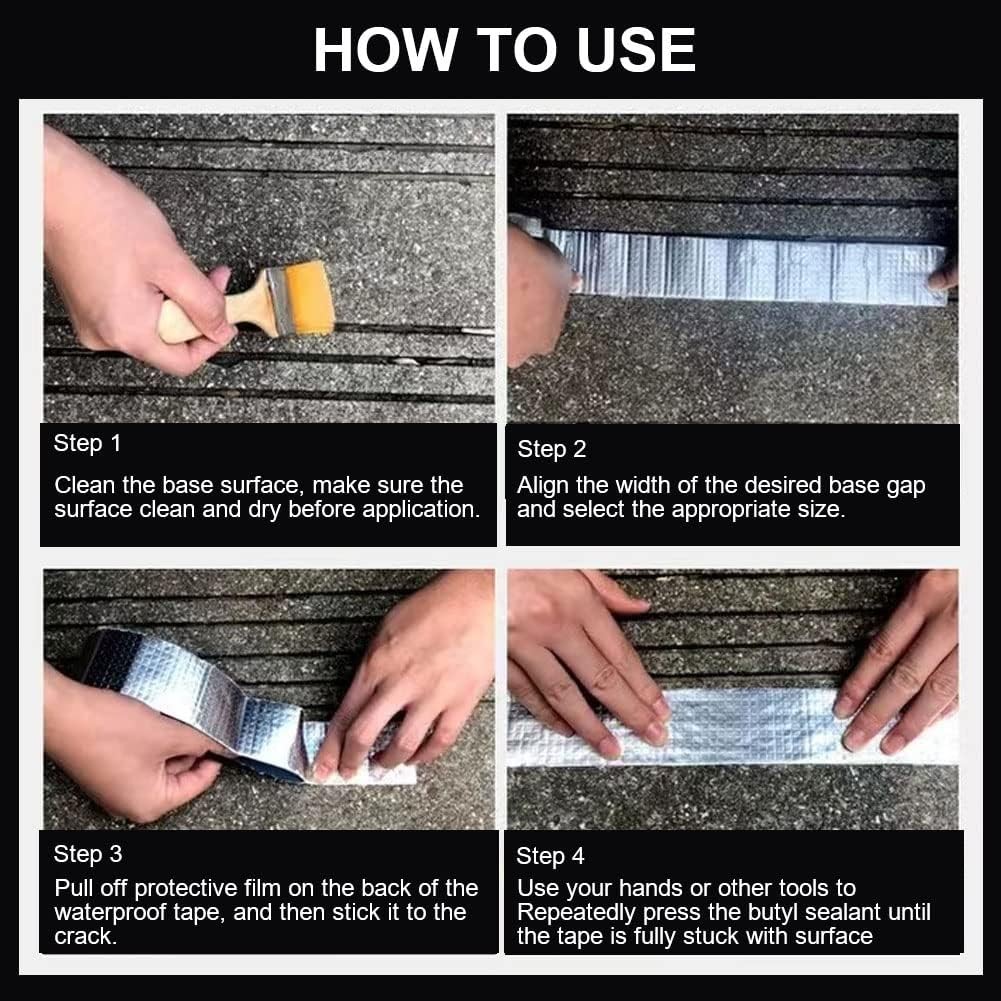 HOW TO USE

Step 1

Clean the base surface, make sure the surface clean and dry before application.

Step 2

Align the width of the desired base gap and select the appropriate size.

Step 3

Pull off protective film on the back of the waterproof tape, and then stick it to the crack.

Step 4

Use your hands or other tools to Repeatedly press the butyl sealant until the tape is fully stuck with surface