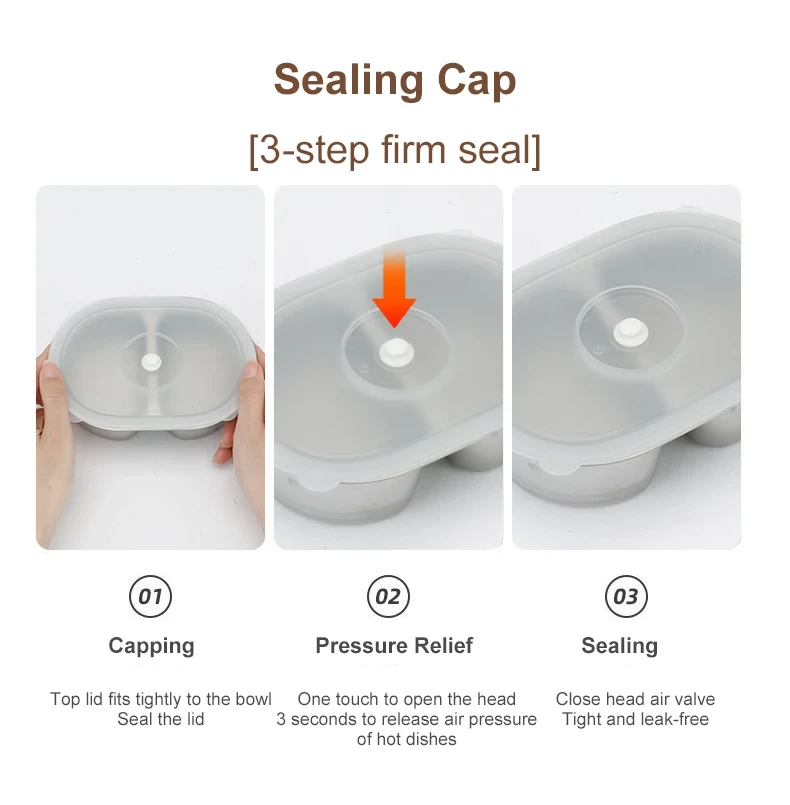 Sealing Cap

[3-step firm seal]

01

Capping

Top lid fits tightly to the bowl
Seal the lid

02

Pressure Relief

One touch to open the head
3 seconds to release air pressure of hot dishes

03

Sealing

Close head air valve
Tight and leak-free