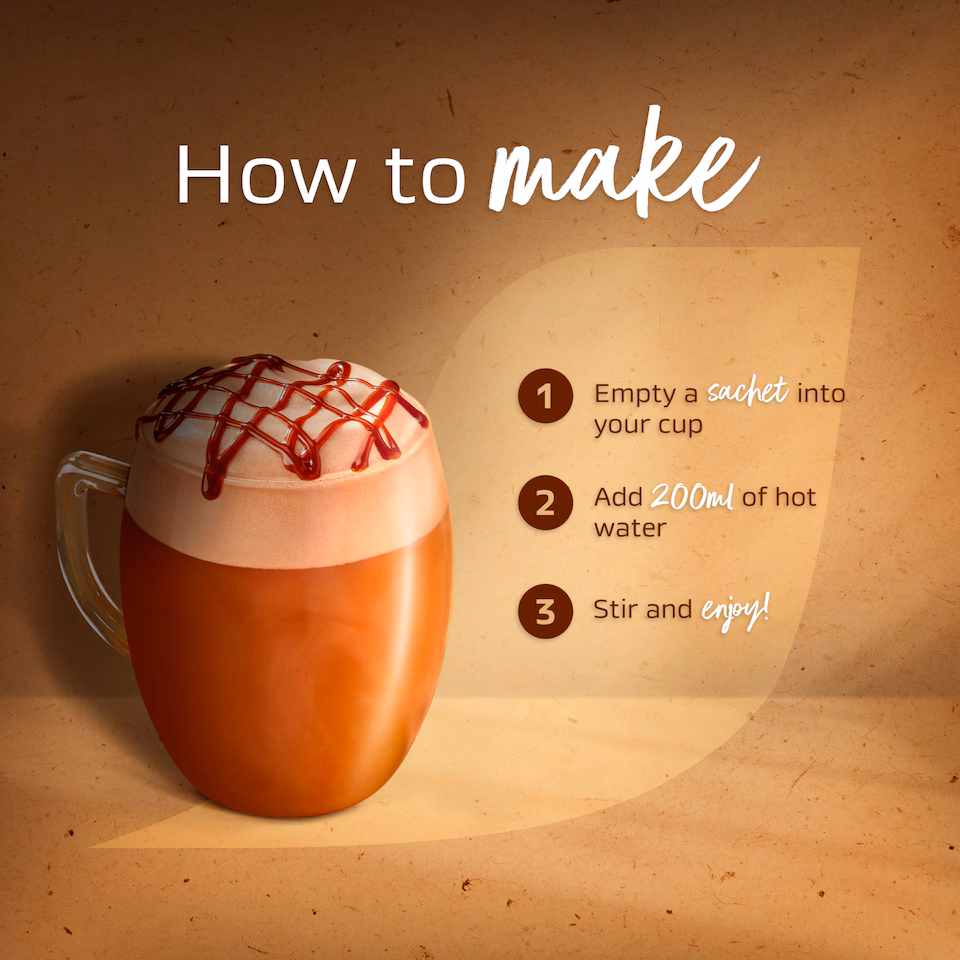 How to make

1 Empty a sachet into your cup

2 Add 200ml of hot water

3 Stir and enjoy!