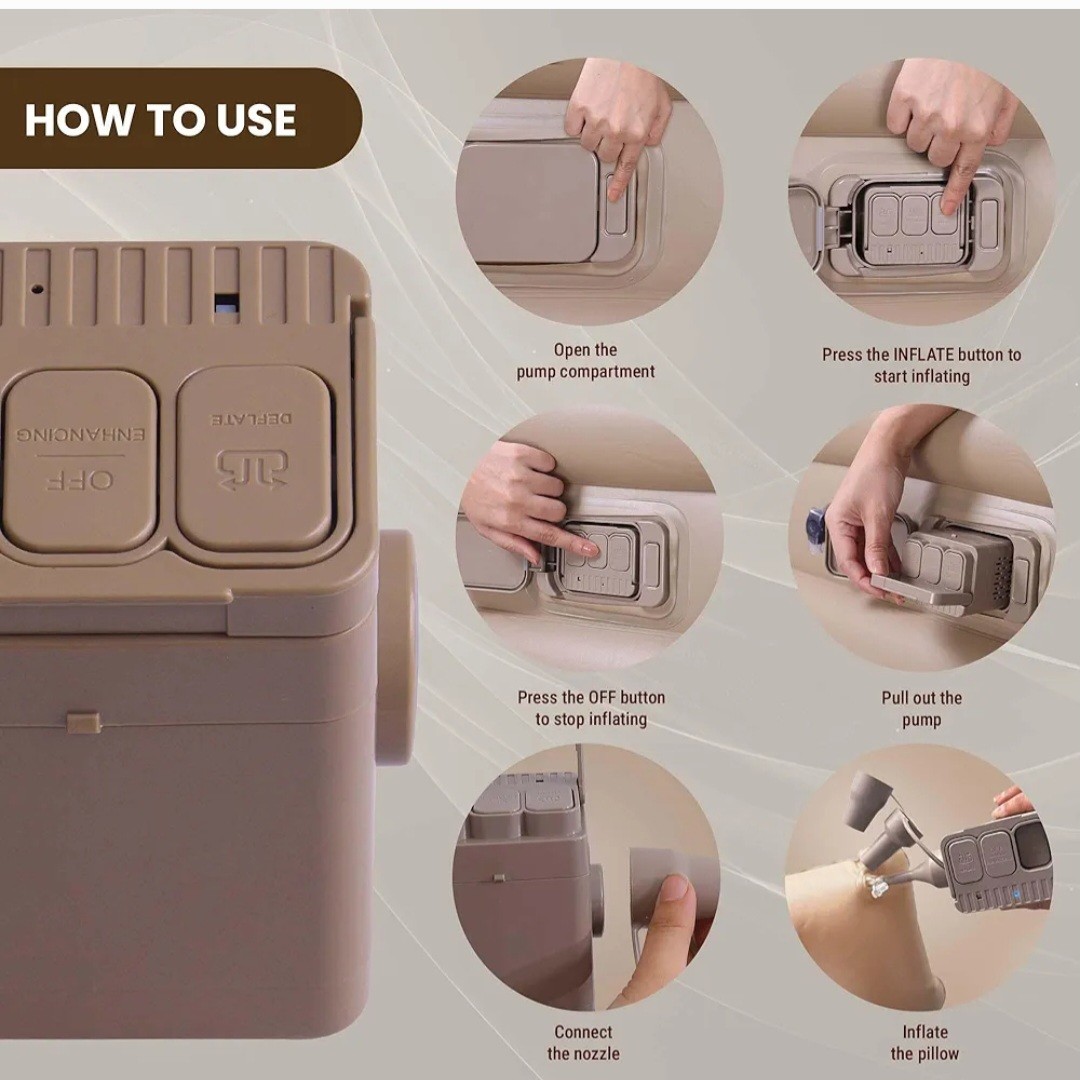 HOW TO USE

OFF
ENHANCING

DEFLATE

Open the pump compartment

Press the INFLATE button to start inflating

Press the OFF button to stop inflating

Pull out the pump

Connect the nozzle

Inflate the pillow