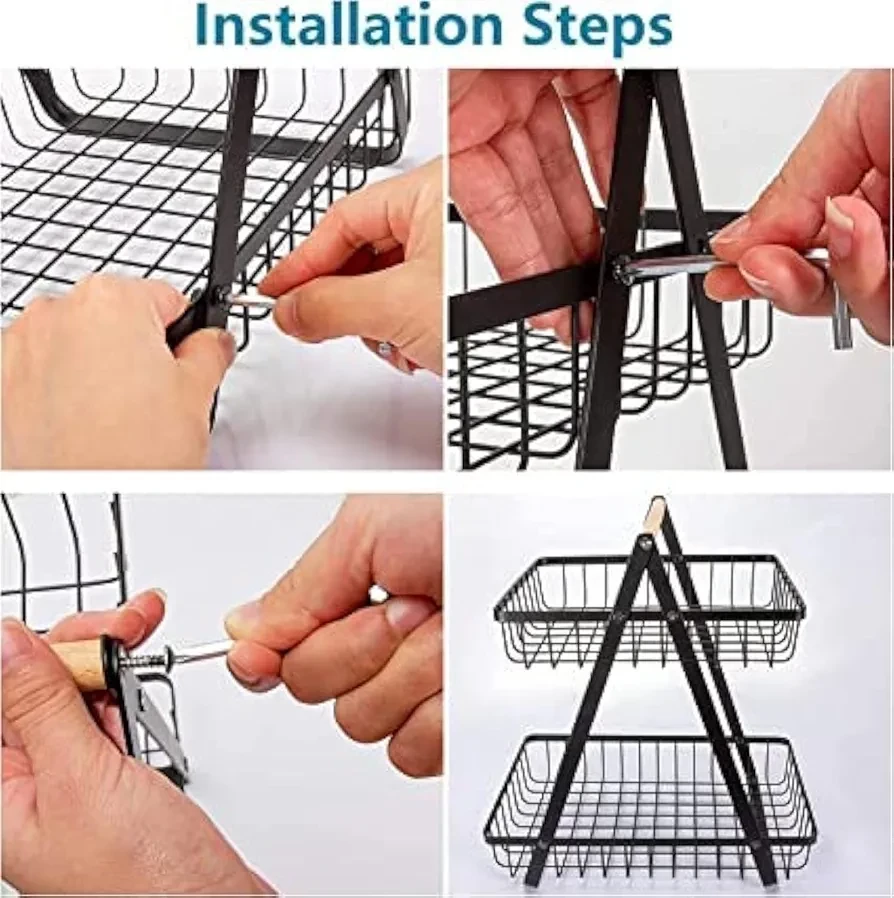 Installation Steps