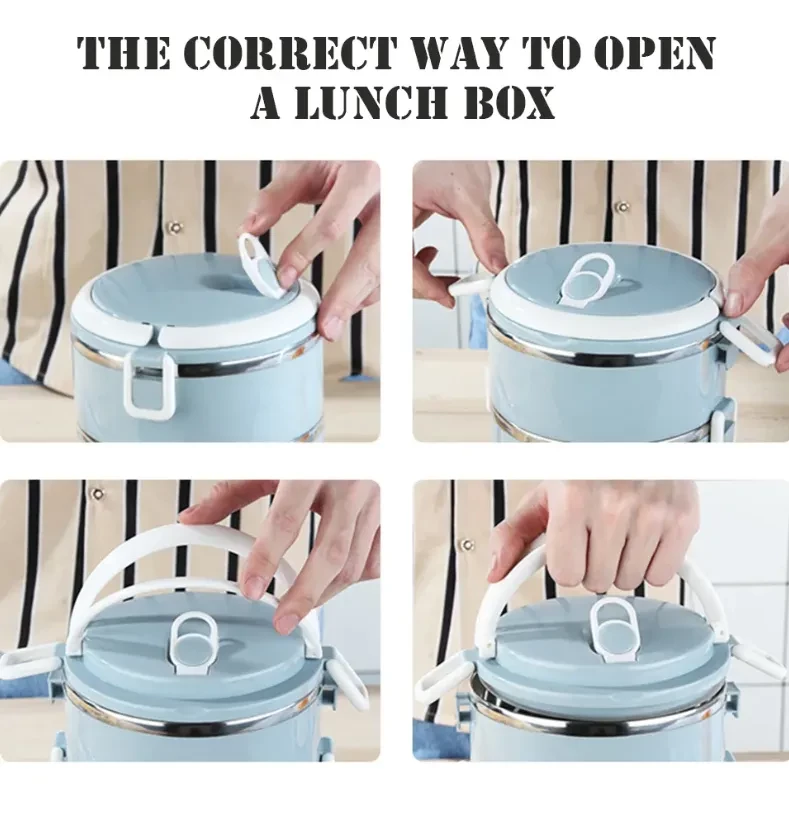 THE CORRECT WAY TO OPEN A LUNCH BOX