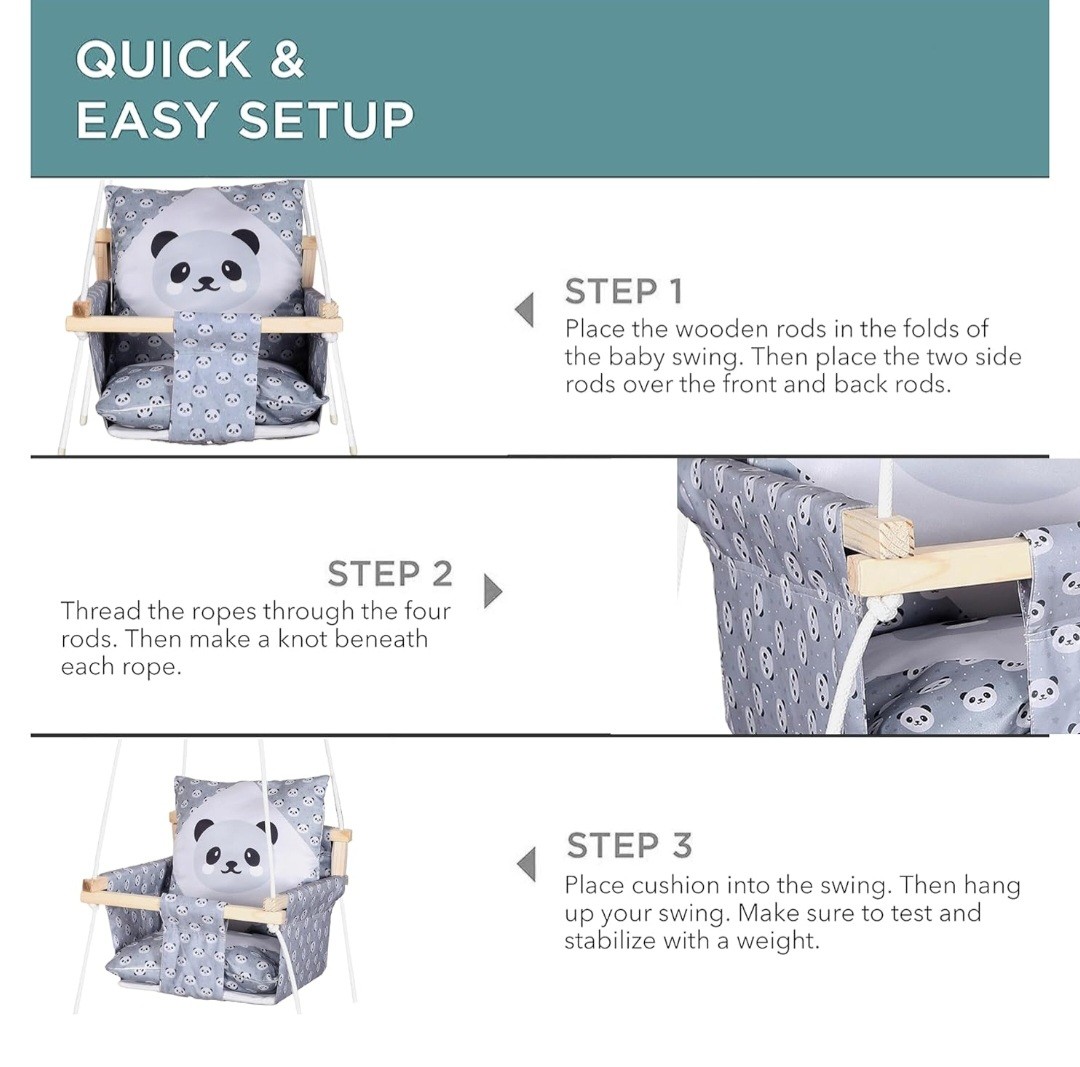 QUICK &
EASY SETUP

STEP 1
Place the wooden rods in the folds of the baby swing. Then place the two side rods over the front and back rods.

STEP 2
Thread the ropes through the four rods. Then make a knot beneath each rope.

STEP 3
Place cushion into the swing. Then hang up your swing. Make sure to test and stabilize with a weight.