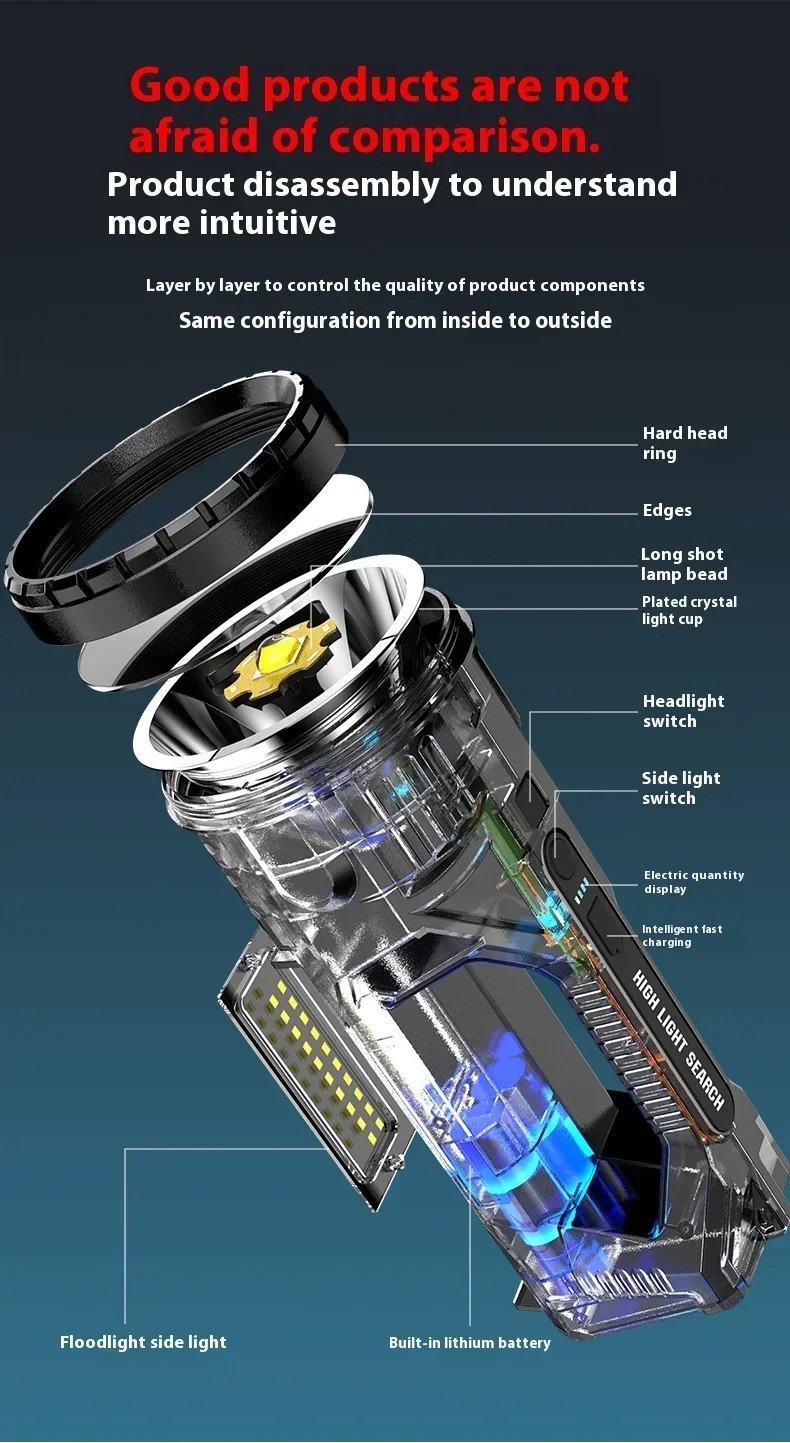 Good products are not afraid of comparison.

Product disassembly to understand more intuitive

Layer by layer to control the quality of product components

Same configuration from inside to outside

Hard head ring

Edges

Long shot lamp bead

Plated crystal light cup

Headlight switch

Side light switch

Electric quantity display

Intelligent fast charging

HIGH LIGHT SEARCH

Floodlight side light

Built-in lithium battery