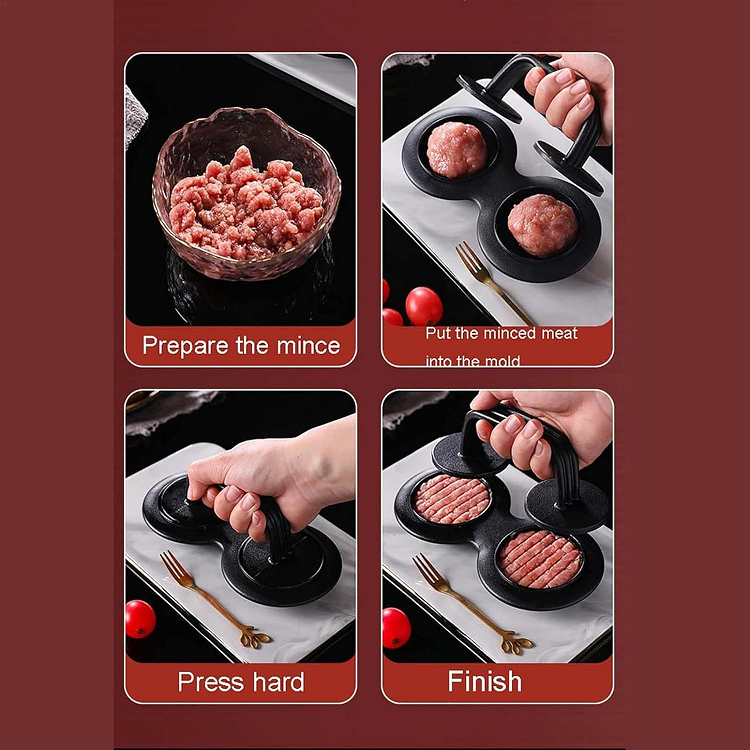 Prepare the mince

Put the minced meat into the mold

Press hard

Finish