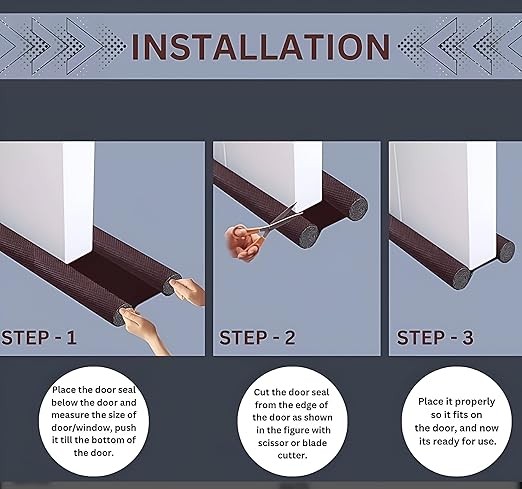 INSTALLATION

STEP - 1

STEP - 2

STEP - 3

Place the door seal below the door and measure the size of door/window, push it till the bottom of the door.

Cut the door seal from the edge of the door as shown in the figure with scissor or blade cutter.

Place it properly so it fits on the door, and now its ready for use.