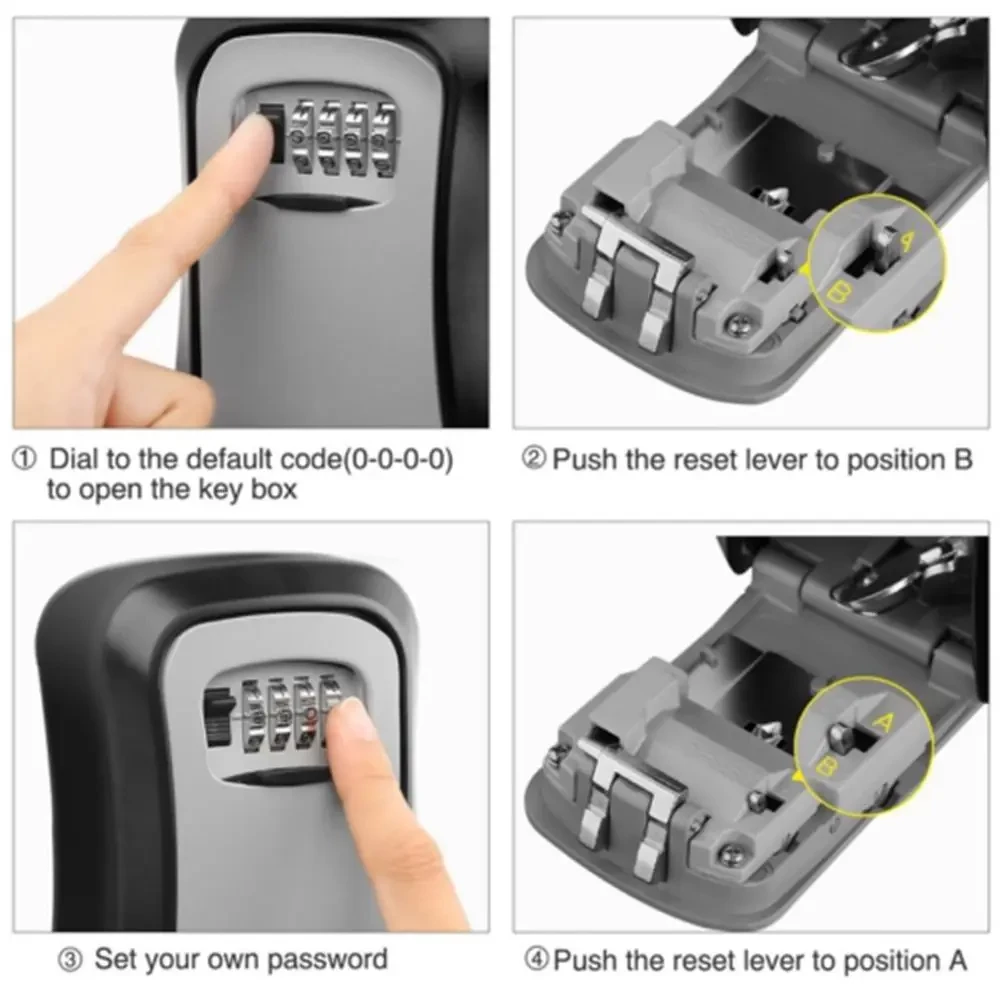 A
B

① Dial to the default code(0-0-0-0) to open the key box

② Push the reset lever to position B

A
B

③ Set your own password

④ Push the reset lever to position A