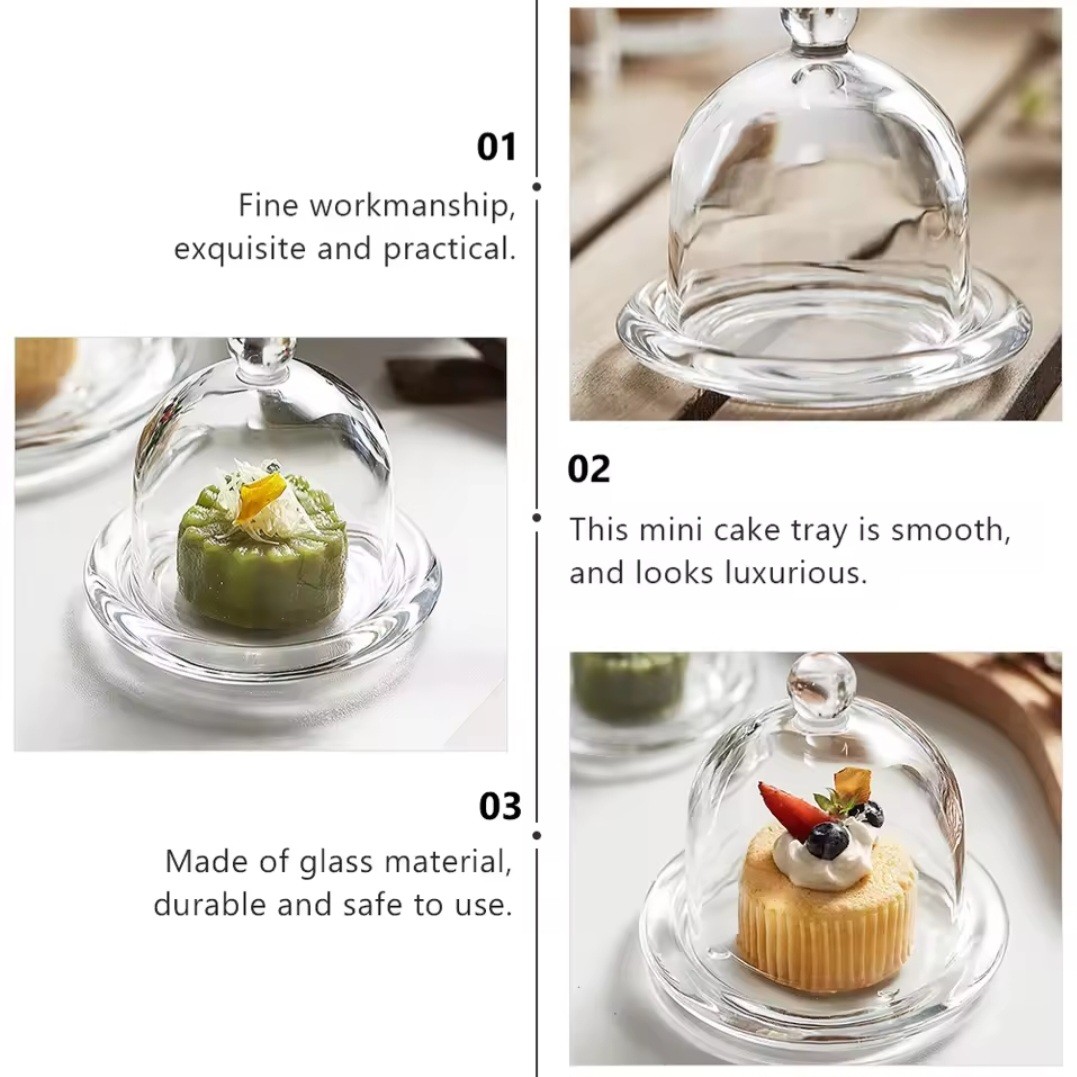 01

Fine workmanship, exquisite and practical.

02

This mini cake tray is smooth, and looks luxurious.

03

Made of glass material, durable and safe to use.