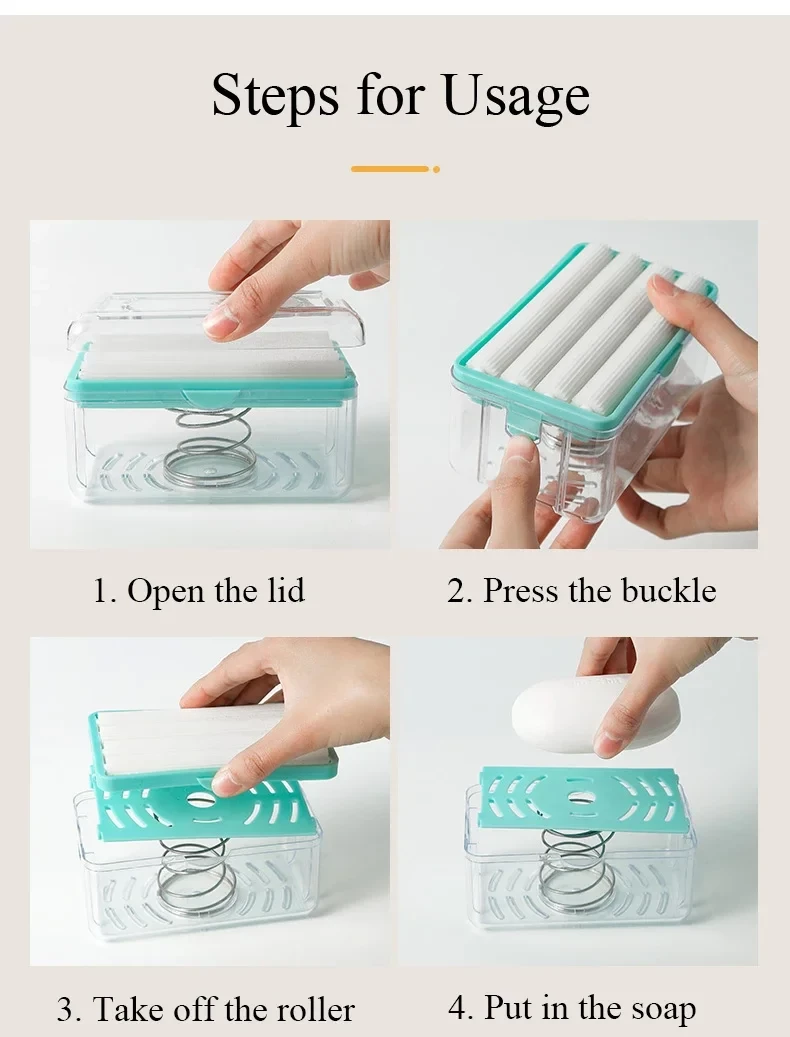 Steps for Usage

1. Open the lid

2. Press the buckle

3. Take off the roller

4. Put in the soap